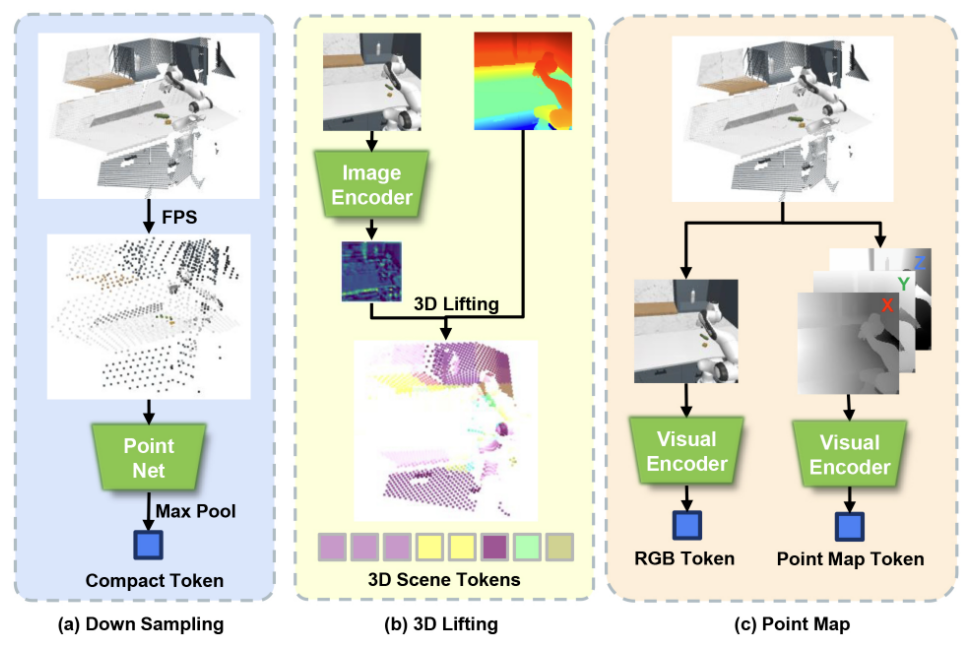 FPS

Point Net

Max Pool

Compact Token

(a) Down Sampling

Image Encoder

3D Lifting

3D Scene Tokens

(b) 3D Lifting

Z

Y

X

Visual Encoder

Visual Encoder

RGB Token

Point Map Token

(c) Point Map